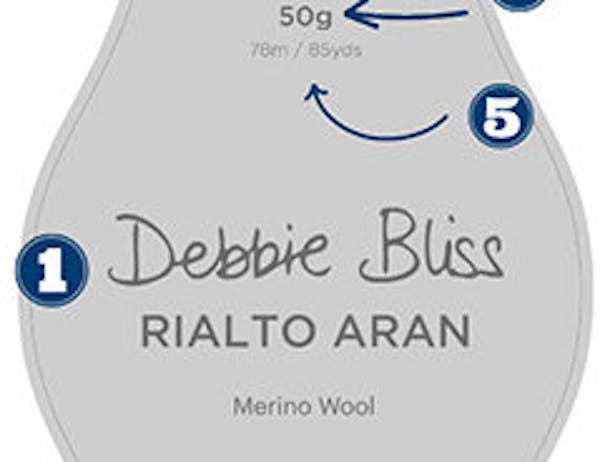 50g
78m / 85yds

5

1
Debbie Bliss
RIALTO ARAN

Merino Wool